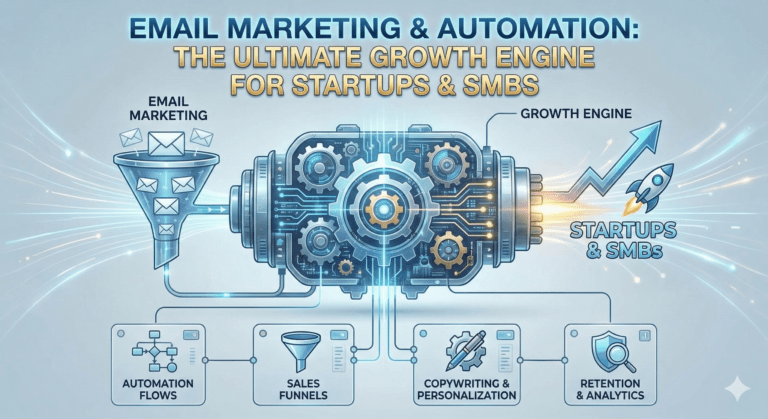 EMAIL MARKETING & AUTOMATION:
THE ULTIMATE GROWTH ENGINE
FOR STARTUPS & SMBS

EMAIL MARKETING

GROWTH ENGINE

STARTUPS & SMBs

AUTOMATION FLOWS

SALES FUNNELS

COPYWRITING & PERSONALIZATION

RETENTION & ANALYTICS